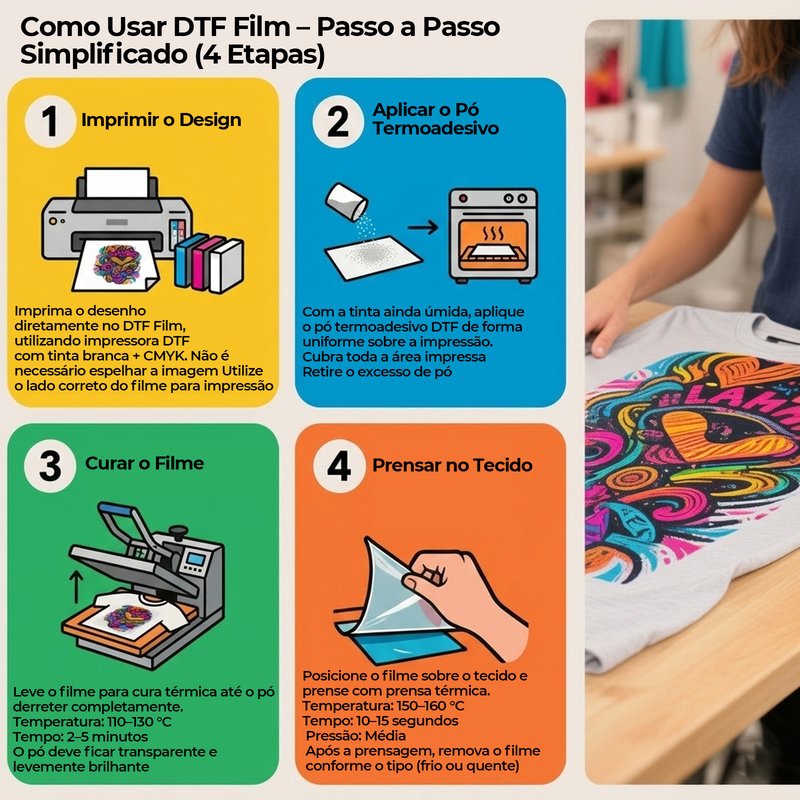 Como Usar DTF Film – Passo a Passo Simplificado (4 Etapas)

1 Imprimir o Design

Imprima o desenho diretamente no DTF Film, utilizando impressora DTF com tinta branca + CMYK. Não é necessário espelhar a imagem Utilize o lado correto do filme para impressão

2 Aplicar o Pó Termoadesivo

Com a tinta ainda úmida, aplique o pó termoadesivo DTF de forma uniforme sobre a impressão. Cubra toda a área impressa Retire o excesso de pó

3 Curar o Filme

Leve o filme para cura térmica até o pó derreter completamente.
Temperatura: 110–130 °C
Tempo: 2–5 minutos
O pó deve ficar transparente e levemente brilhante

4 Prensar no Tecido

Posicione o filme sobre o tecido e prense com prensa térmica.
Temperatura: 150–160 °C
Tempo: 10–15 segundos
Pressão: Média
Após a prensagem, remova o filme conforme o tipo (frio ou quente)

LAMM